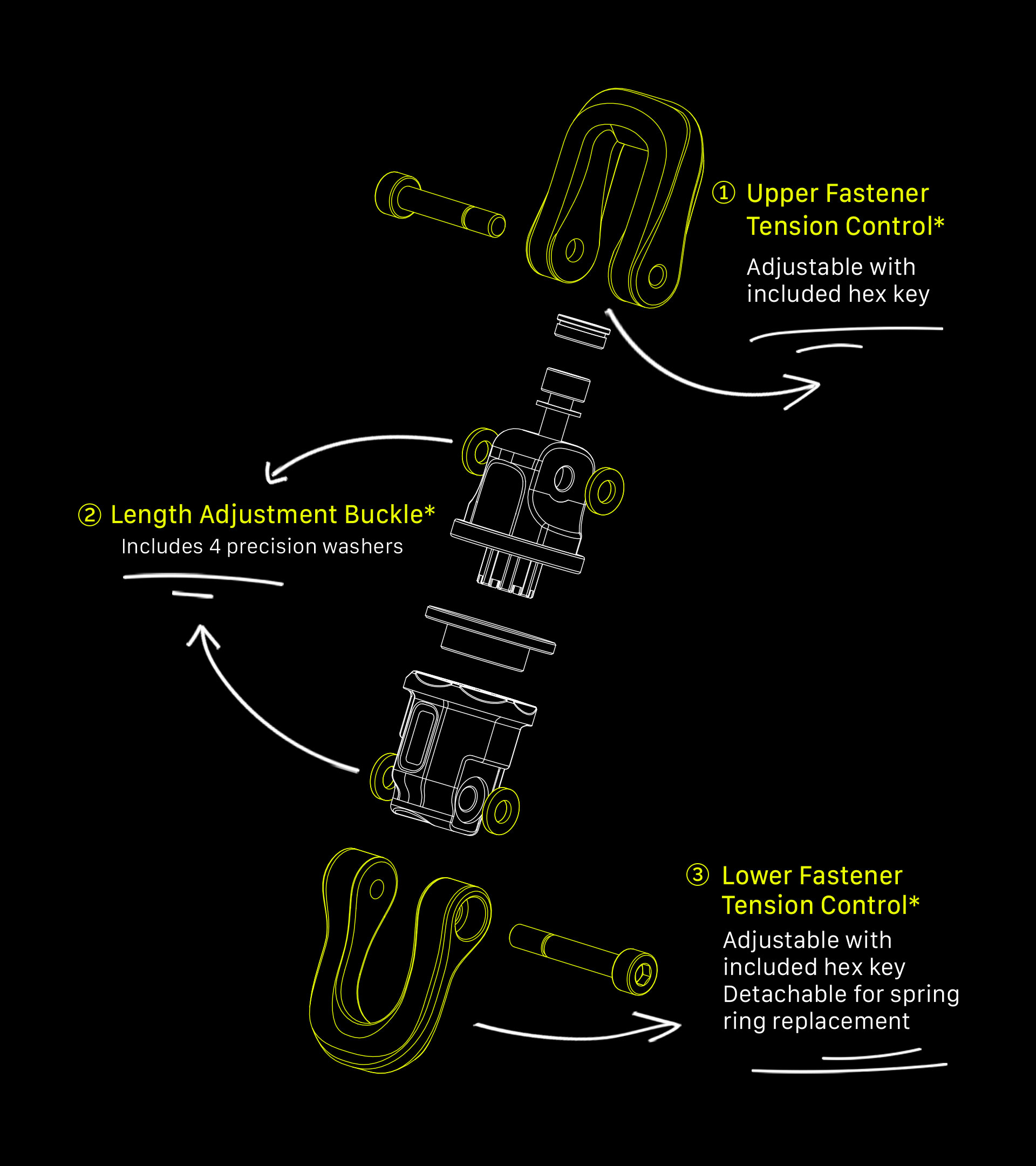 ① Upper Fastener Tension Control*
Adjustable with included hex key

② Length Adjustment Buckle*
Includes 4 precision washers

③ Lower Fastener Tension Control*
Adjustable with included hex key
Detachable for spring ring replacement