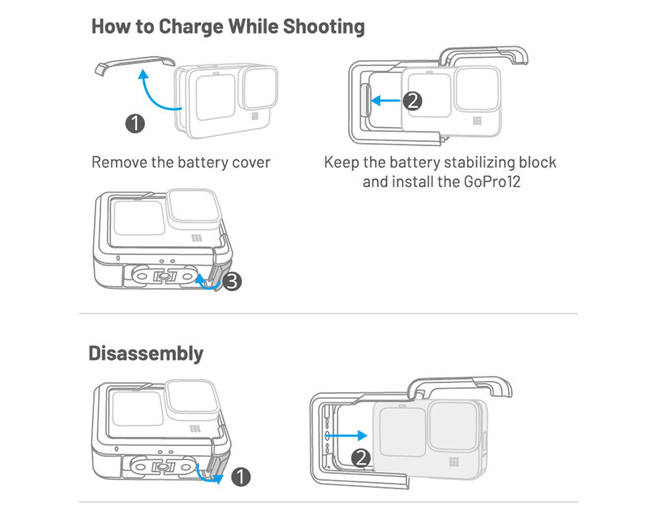 How to Charge While Shooting

1

Remove the battery cover

2

Keep the battery stabilizing block and install the GoPro12

3

Disassembly

1

2