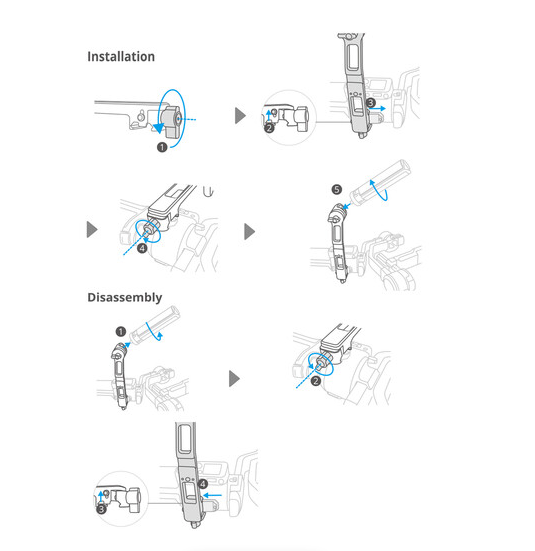 Installation

1

2

3

4

5

Disassembly

1

2

3

4