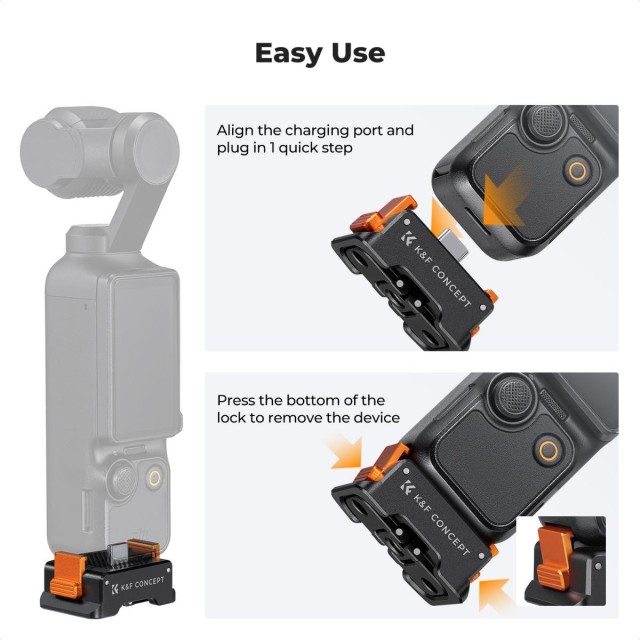 Easy Use

Align the charging port and plug in 1 quick step

K&F CONCEPT

Press the bottom of the lock to remove the device

K&F CONCEPT

K&F CONCEPT