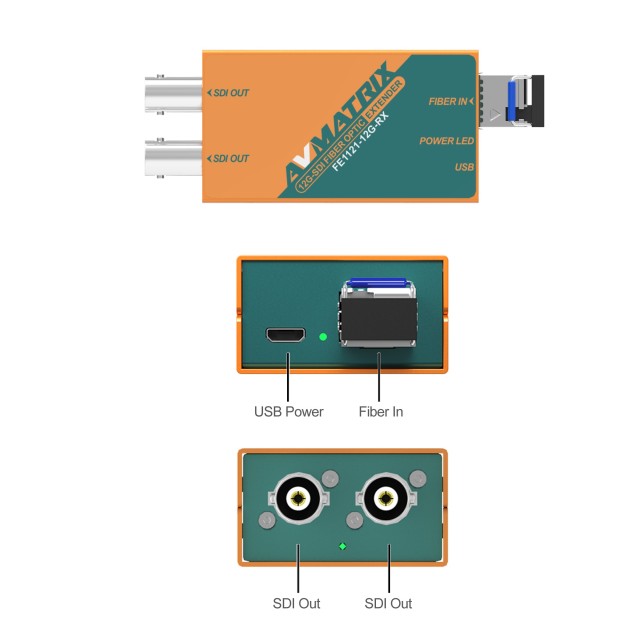 SDI OUT
SDI OUT
AVMATRIX
12G-SDI FIBER OPTIC EXTENDER
FE1121-12G-RX
FIBER IN
POWER LED
USB

USB Power
Fiber In

SDI Out
SDI Out